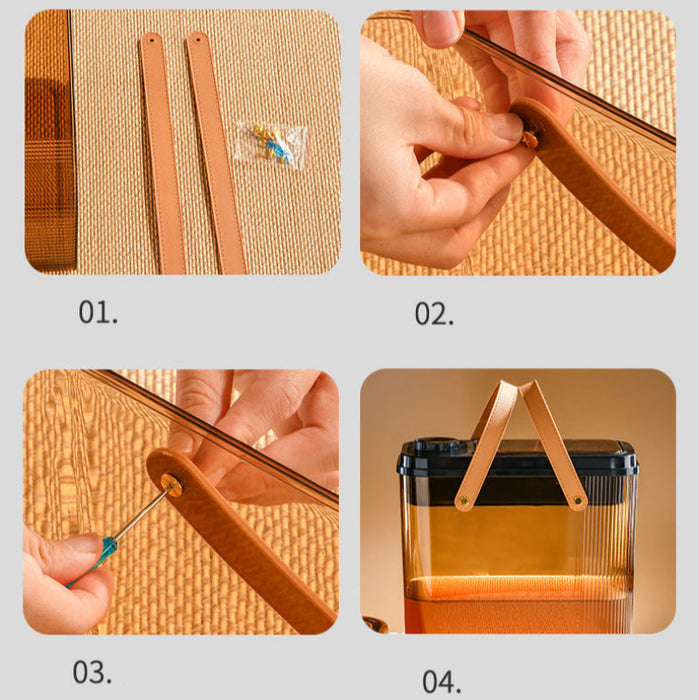 01.

02.

03.

04.