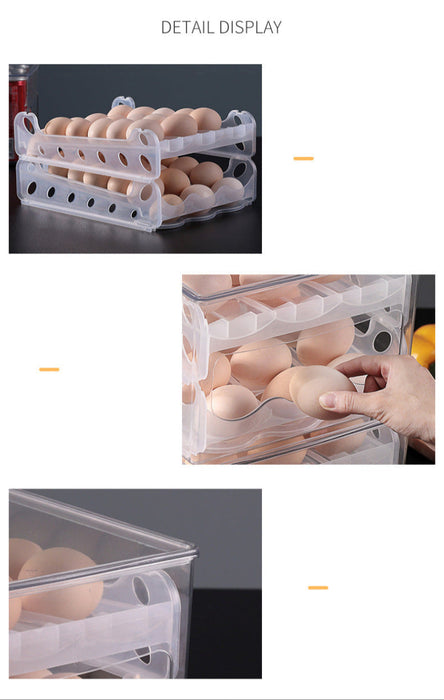 DETAIL DISPLAY