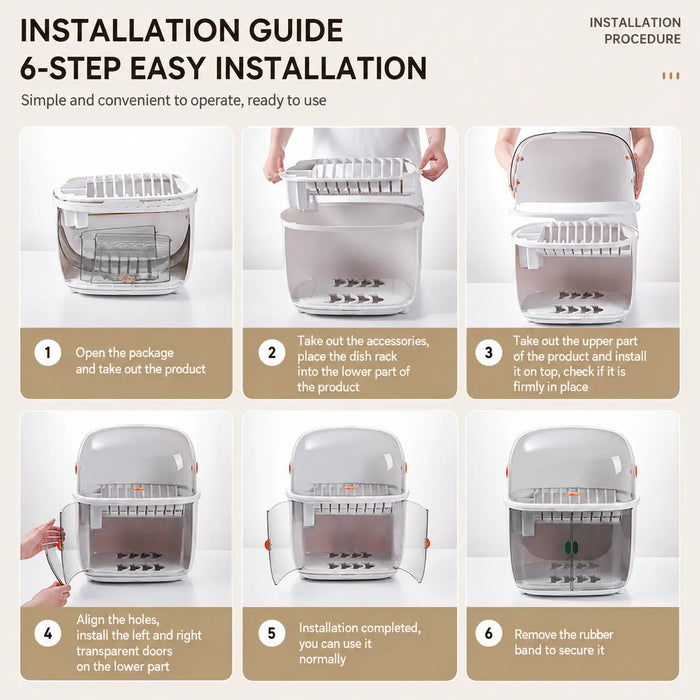 INSTALLATION GUIDE
6-STEP EASY INSTALLATION

INSTALLATION PROCEDURE

Simple and convenient to operate, ready to use

1 Open the package and take out the product

2 Take out the accessories, place the dish rack into the lower part of the product

3 Take out the upper part of the product and install it on top, check if it is firmly in place

4 Align the holes, install the left and right transparent doors on the lower part

5 Installation completed, you can use it normally

6 Remove the rubber band to secure it